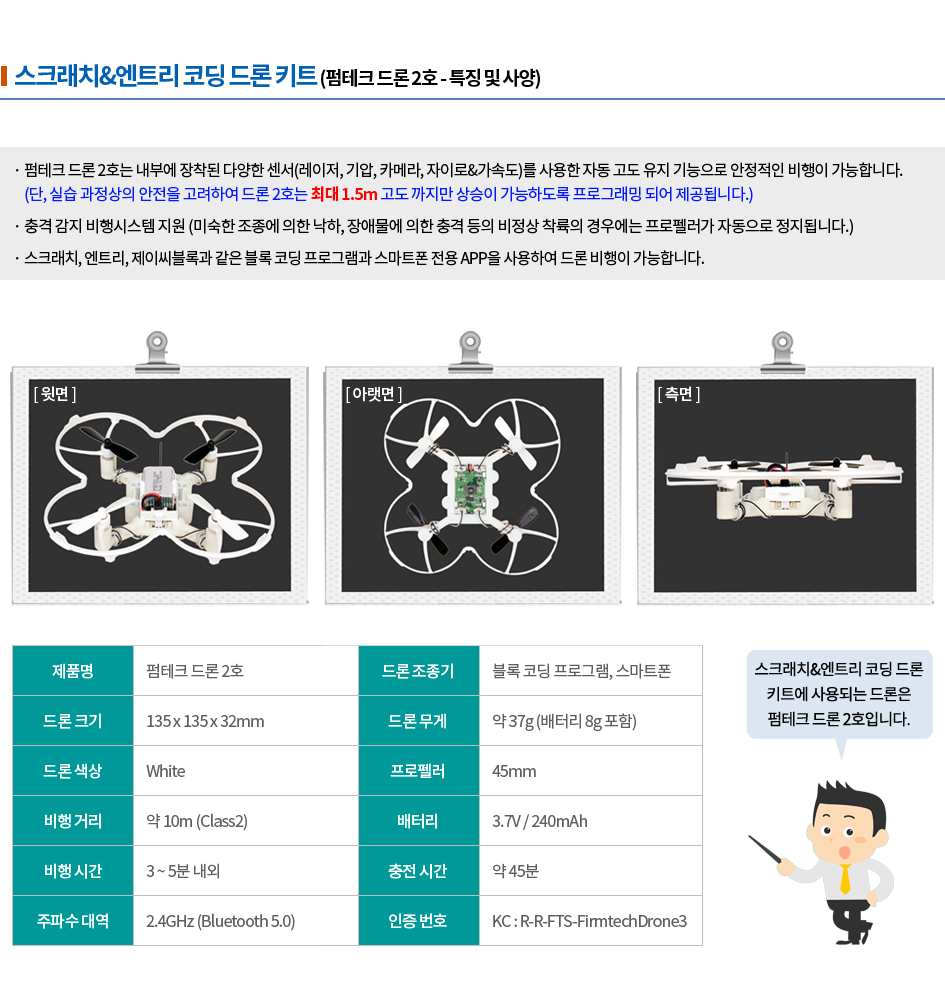 스크래치&엔트리 코딩 드론 키트 (펌테크 드론 2호 - 특징 및 사양)

· 펌테크 드론 2호는 내부에 장착된 다양한 센서(레이저, 기압, 카메라, 자이로&가속도)를 사용한 자동 고도 유지 기능으로 안정적인 비행이 가능합니다.
(단, 실습 과정상의 안전을 고려하여 드론 2호는 최대 1.5m 고도 까지만 상승이 가능하도록 프로그래밍 되어 제공됩니다.)
· 충격 감지 비행시스템 지원 (미숙한 조종에 의한 낙하, 장애물에 의한 충격 등의 비정상 착륙의 경우에는 프로펠러가 자동으로 정지됩니다.)
· 스크래치, 엔트리, 제이씨블록과 같은 블록 코딩 프로그램과 스마트폰 전용 APP을 사용하여 드론 비행이 가능합니다.

[ 윗면 ]

[ 아랫면 ]

[ 측면 ]

| 제품명 | 펌테크 드론 2호 | 드론 조종기 | 블록 코딩 프로그램, 스마트폰 |
|---|---|---|---|
| 드론 크기 | 135 x 135 x 32mm | 드론 무게 | 약 37g (배터리 8g 포함) |
| 드론 색상 | White | 프로펠러 | 45mm |
| 비행 거리 | 약 10m (Class2) | 배터리 | 3.7V / 240mAh |
| 비행 시간 | 3 ~ 5분 내외 | 충전 시간 | 약 45분 |
| 주파수 대역 | 2.4GHz (Bluetooth 5.0) | 인증 번호 | KC : R-R-FTS-FirmtechDrone3 |

스크래치&엔트리 코딩 드론 키트에 사용되는 드론은 펌테크 드론 2호입니다.